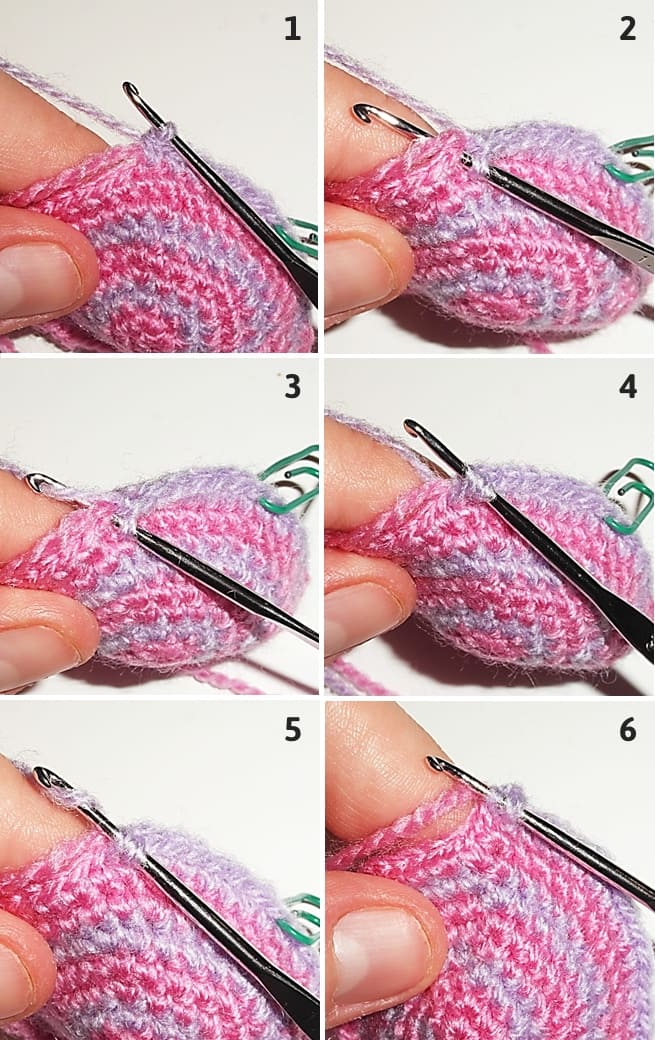 1

2

3

4

5

6